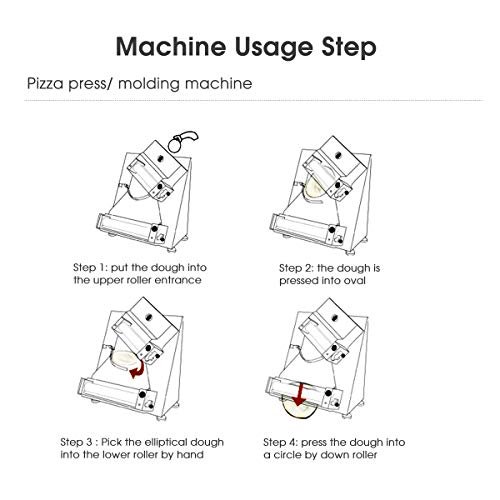 Machine Usage Step

Pizza press/ molding machine

Step 1: put the dough into the upper roller entrance

Step 2: the dough is pressed into oval

Step 3 : Pick the elliptical dough into the lower roller by hand

Step 4: press the dough into a circle by down roller