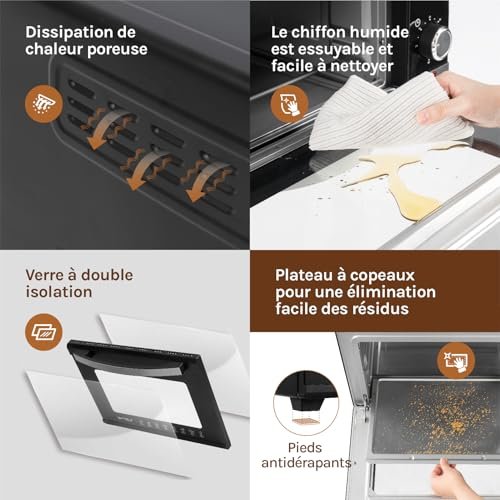 Dissipation de chaleur poreuse

Le chiffon humide est essuyable et facile à nettoyer

Verre à double isolation

Plateau à copeaux pour une élimination facile des résidus

Pieds antidérapants